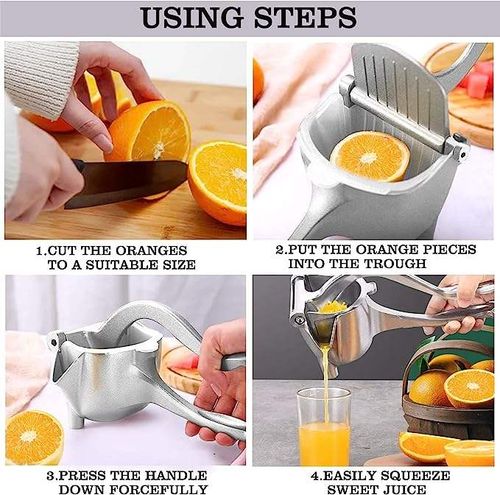 USING STEPS

1.CUT THE ORANGES TO A SUITABLE SIZE

2.PUT THE ORANGE PIECES INTO THE TROUGH

3.PRESS THE HANDLE DOWN FORCEFULLY

4.EASILY SQUEEZE SWEET JUICE