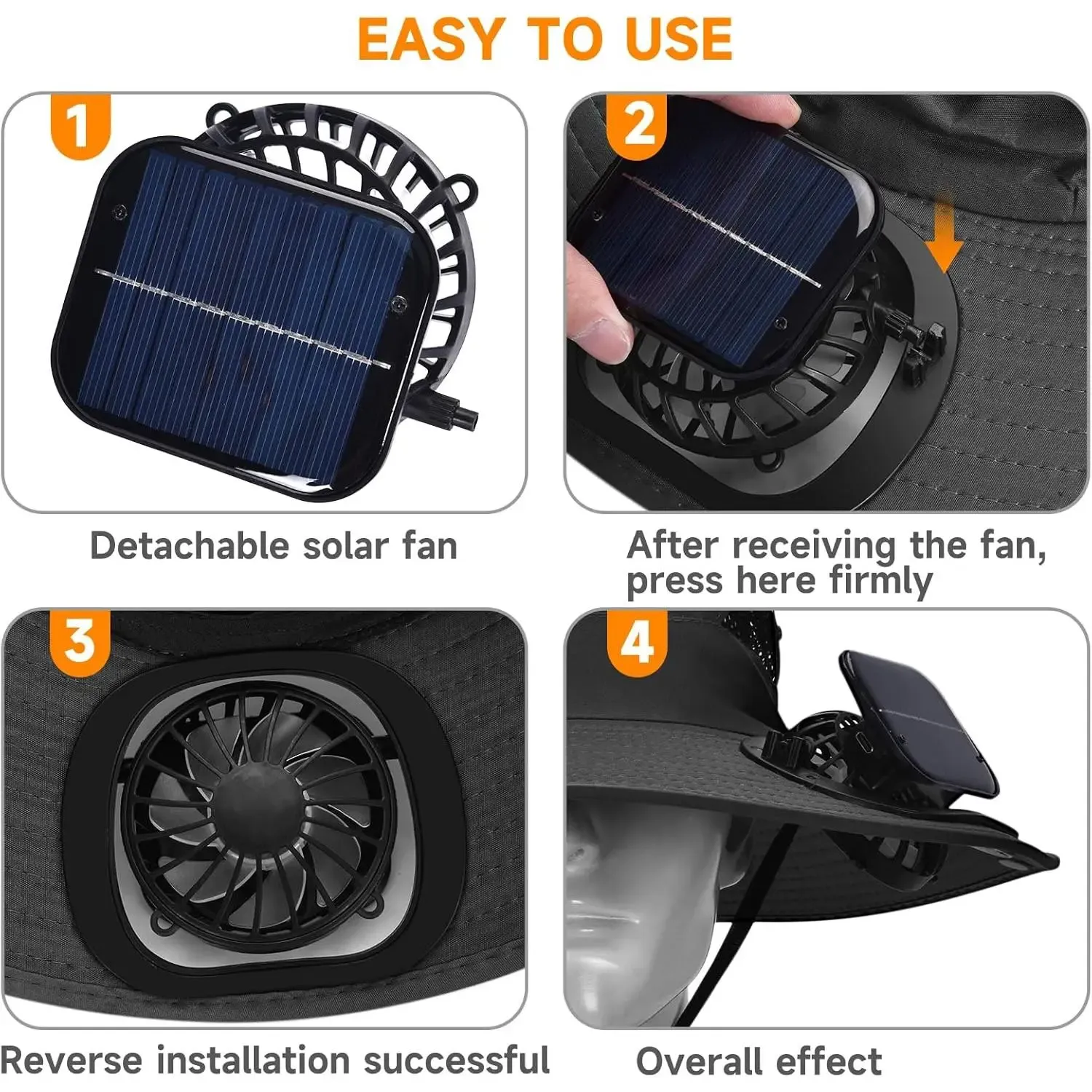 EASY TO USE

1

Detachable solar fan

2

After receiving the fan, press here firmly

3

Reverse installation successful

4

Overall effect