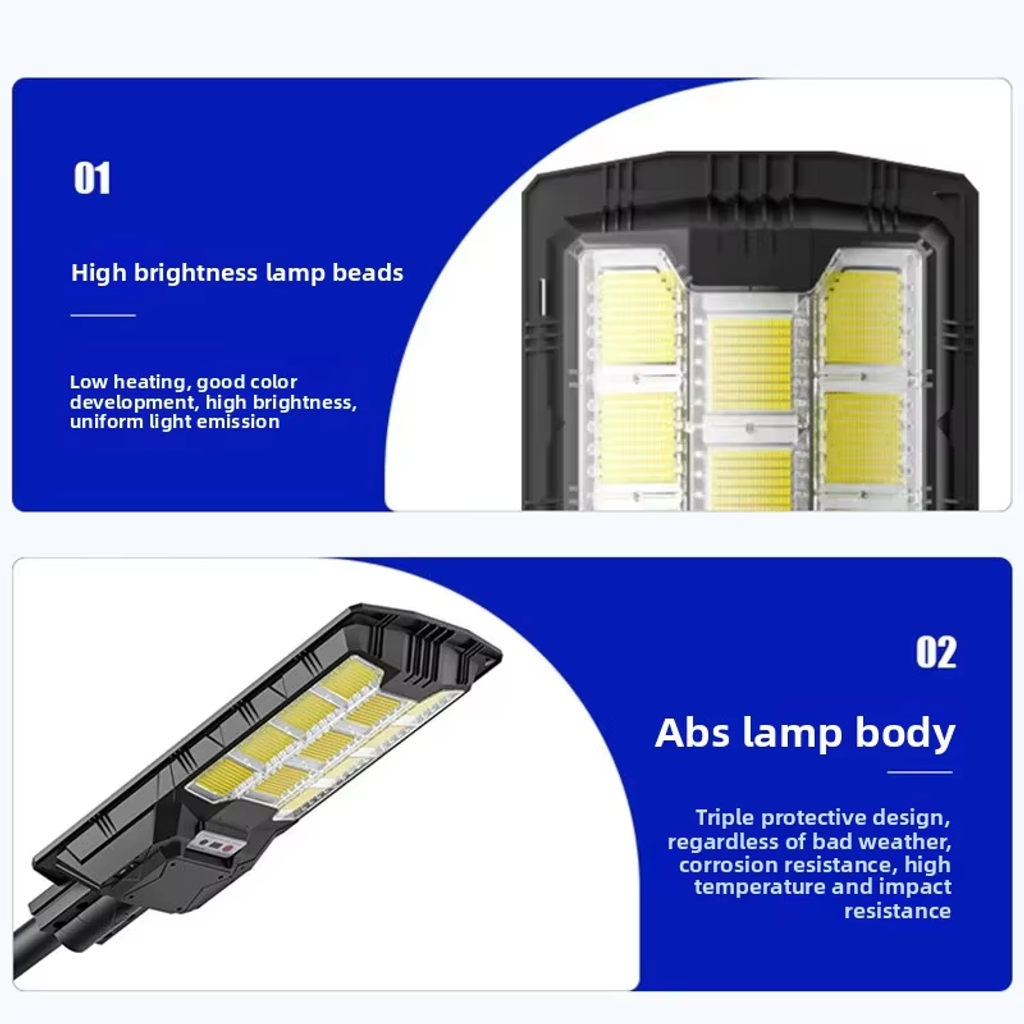 01

High brightness lamp beads

Low heating, good color development, high brightness, uniform light emission

02

Abs lamp body

Triple protective design, regardless of bad weather, corrosion resistance, high temperature and impact resistance