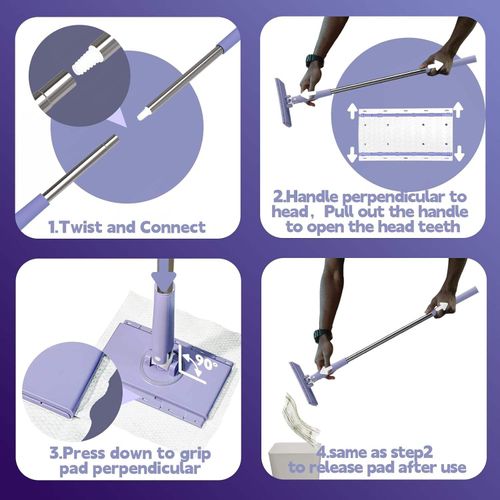 1.Twist and Connect

2.Handle perpendicular to head, Pull out the handle to open the head teeth

90°

3.Press down to grip pad perpendicular

4.same as step2 to release pad after use