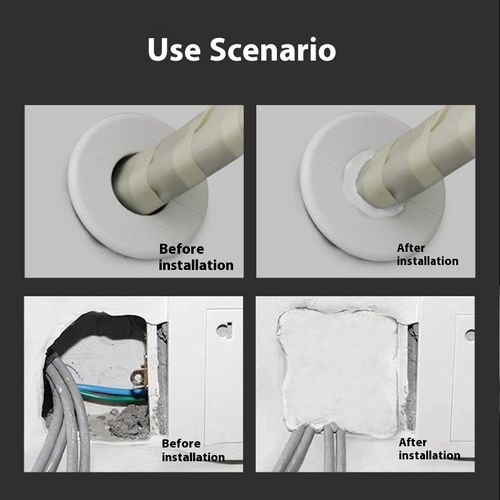 Use Scenario

Before installation

After installation

Before installation

After installation