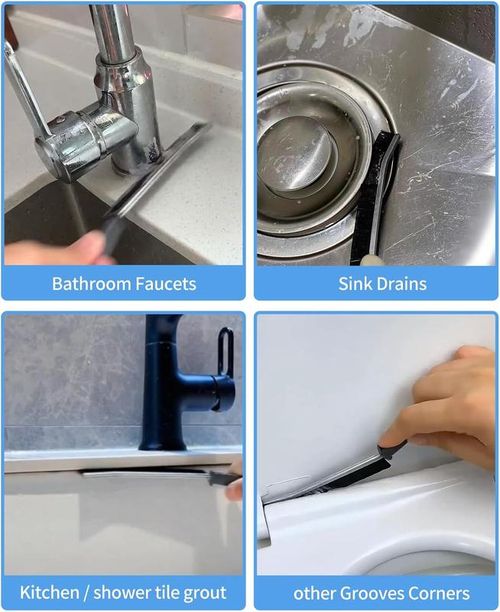 Bathroom Faucets

Sink Drains

Kitchen / shower tile grout

other Grooves Corners