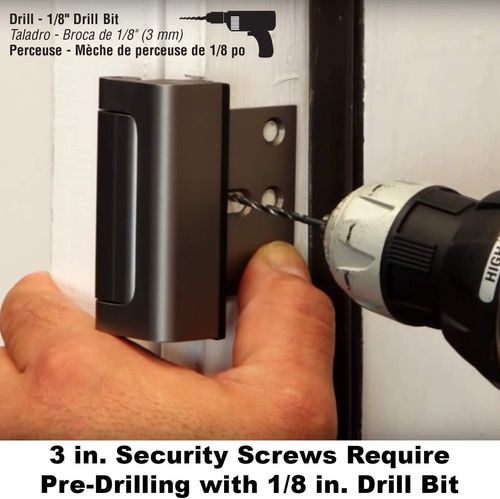 Drill - 1/8" Drill Bit
Taladro - Broca de 1/8" (3 mm)
Perceuse - Mèche de perceuse de 1/8 po

HIGH

3 in. Security Screws Require Pre-Drilling with 1/8 in. Drill Bit