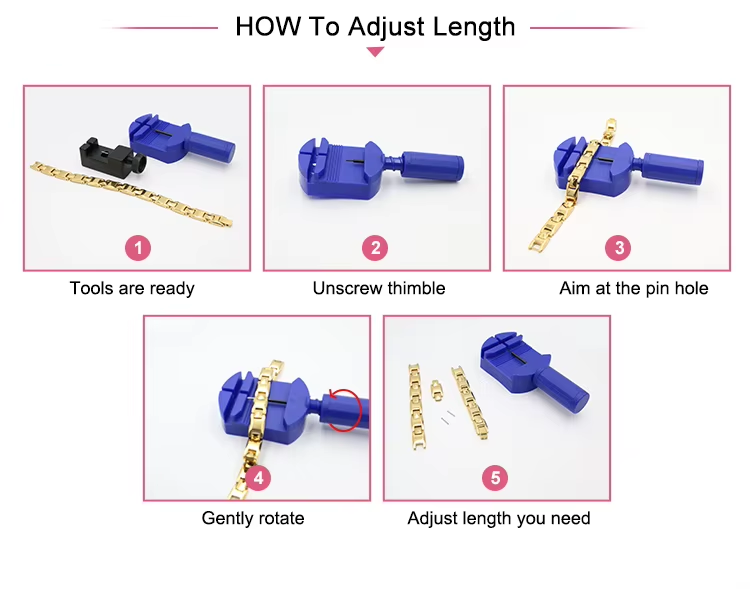 HOW To Adjust Length

1
Tools are ready

2
Unscrew thimble

3
Aim at the pin hole

4
Gently rotate

5
Adjust length you need