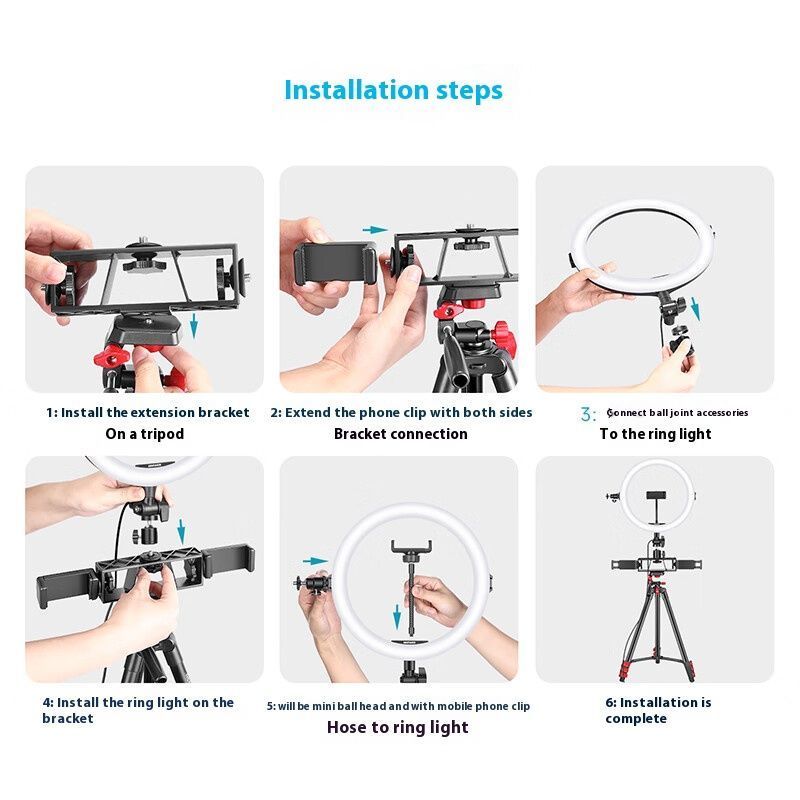 Installation steps

1: Install the extension bracket
On a tripod

2: Extend the phone clip with both sides
Bracket connection

3: Connect ball joint accessories
To the ring light

4: Install the ring light on the bracket

5: will be mini ball head and with mobile phone clip
Hose to ring light

6: Installation is complete