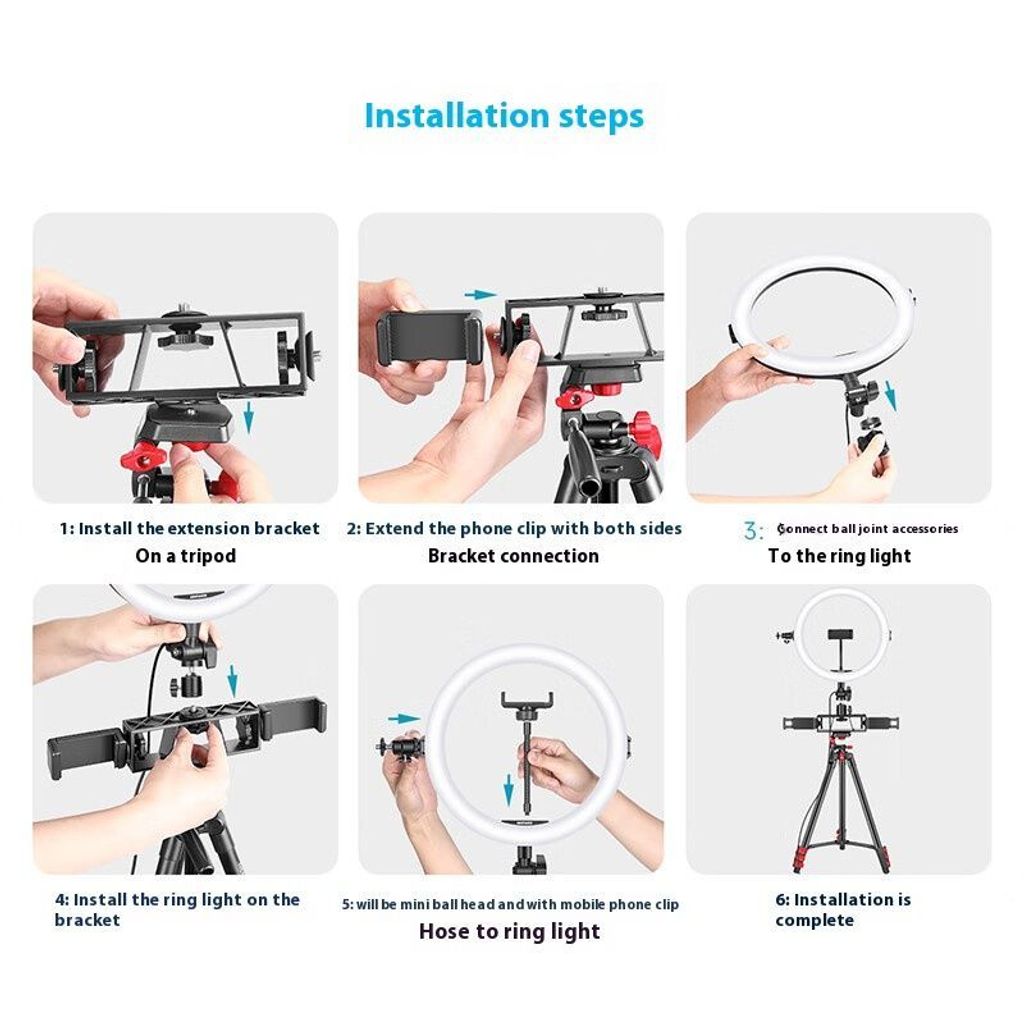 Installation steps

1: Install the extension bracket
On a tripod

2: Extend the phone clip with both sides
Bracket connection

3: Connect ball joint accessories
To the ring light

4: Install the ring light on the bracket

5: will be mini ball head and with mobile phone clip
Hose to ring light

6: Installation is complete