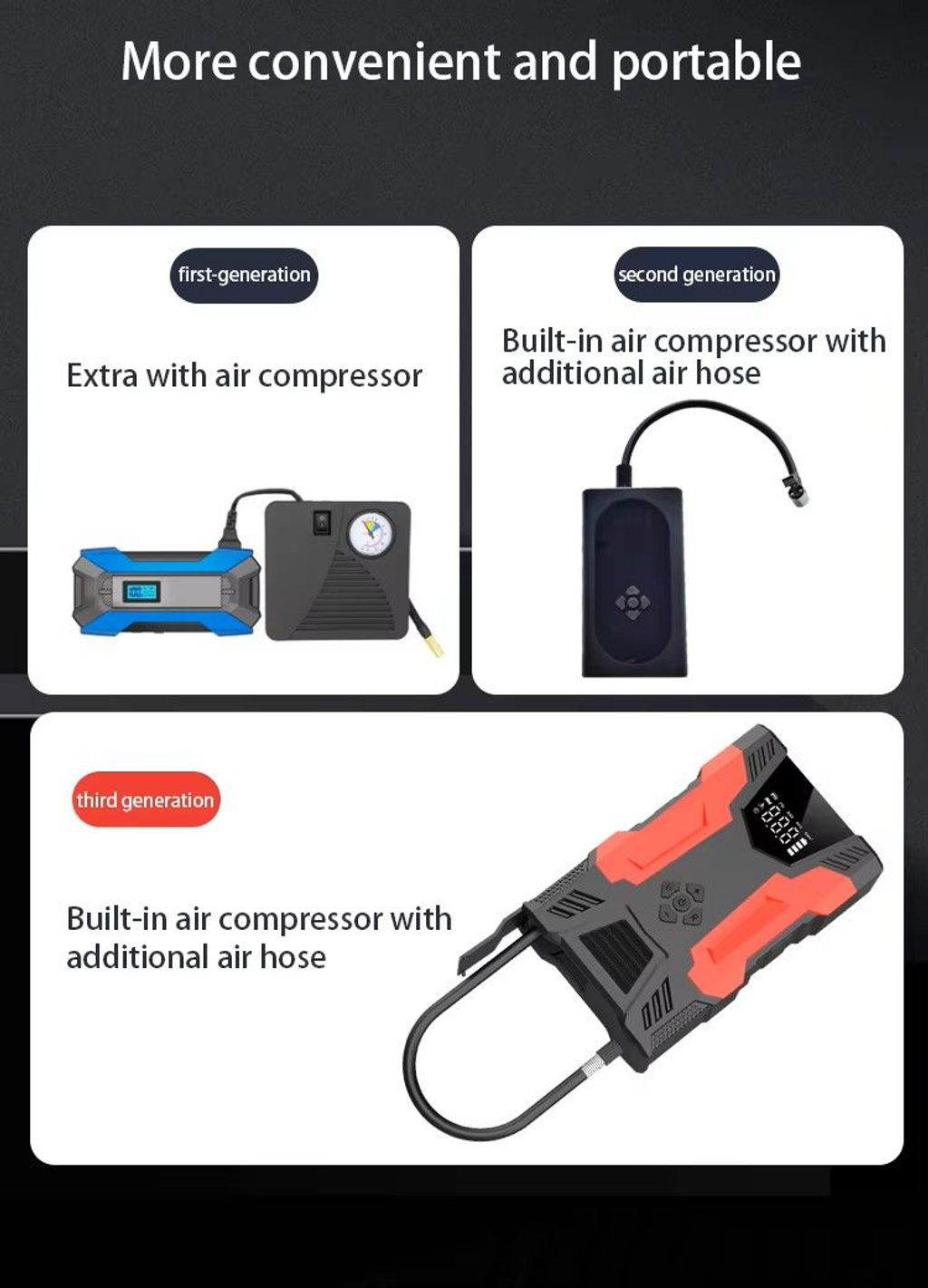 More convenient and portable

first-generation

Extra with air compressor

second generation

Built-in air compressor with additional air hose

third generation

Built-in air compressor with additional air hose