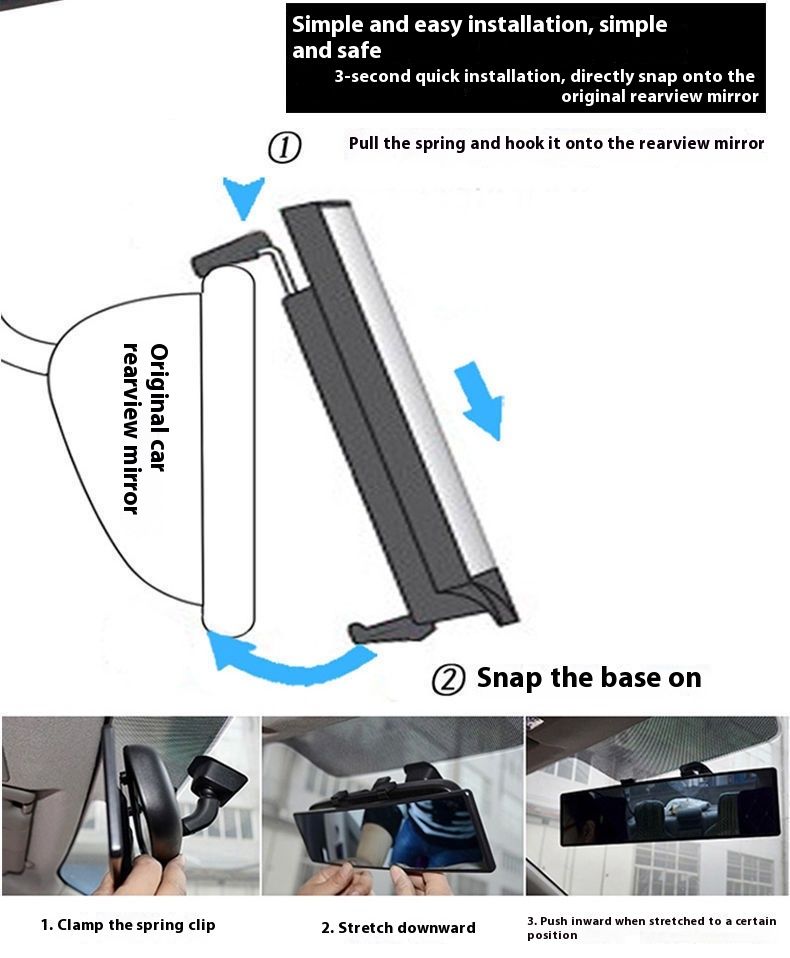 Simple and easy installation, simple and safe

3-second quick installation, directly snap onto the original rearview mirror

① Pull the spring and hook it onto the rearview mirror

Original car rearview mirror

② Snap the base on

1. Clamp the spring clip

2. Stretch downward

3. Push inward when stretched to a certain position