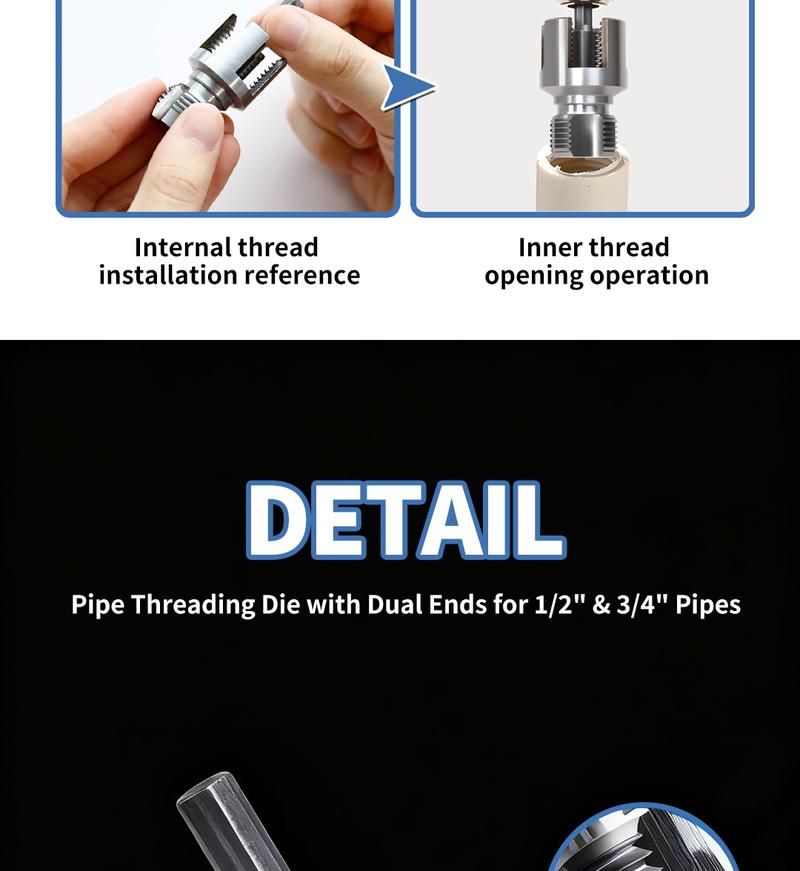 Internal thread installation reference

Inner thread opening operation

DETAIL

Pipe Threading Die with Dual Ends for 1/2" & 3/4" Pipes