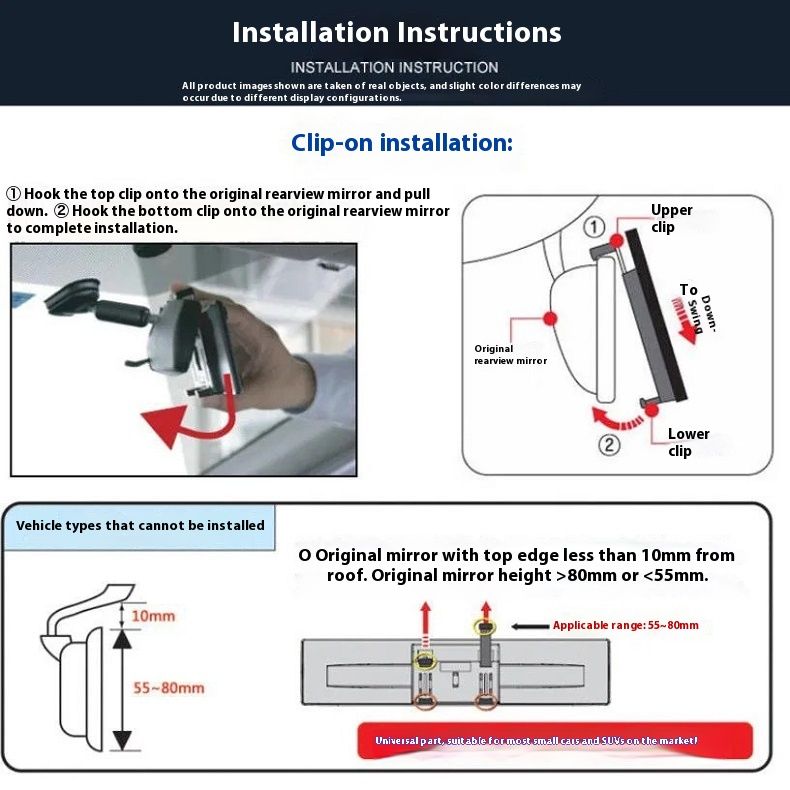 Installation Instructions

INSTALLATION INSTRUCTION

All product images shown are taken of real objects, and slight color differences may occur due to different display configurations.

Clip-on installation:

① Hook the top clip onto the original rearview mirror and pull down. ② Hook the bottom clip onto the original rearview mirror to complete installation.

①

Upper clip

To Down-swing

Original rearview mirror

②

Lower clip

Vehicle types that cannot be installed

O Original mirror with top edge less than 10mm from roof. Original mirror height >80mm or <55mm.

10mm

55~80mm

Applicable range: 55~80mm

Universal part, suitable for most small cars and SUVs on the market!