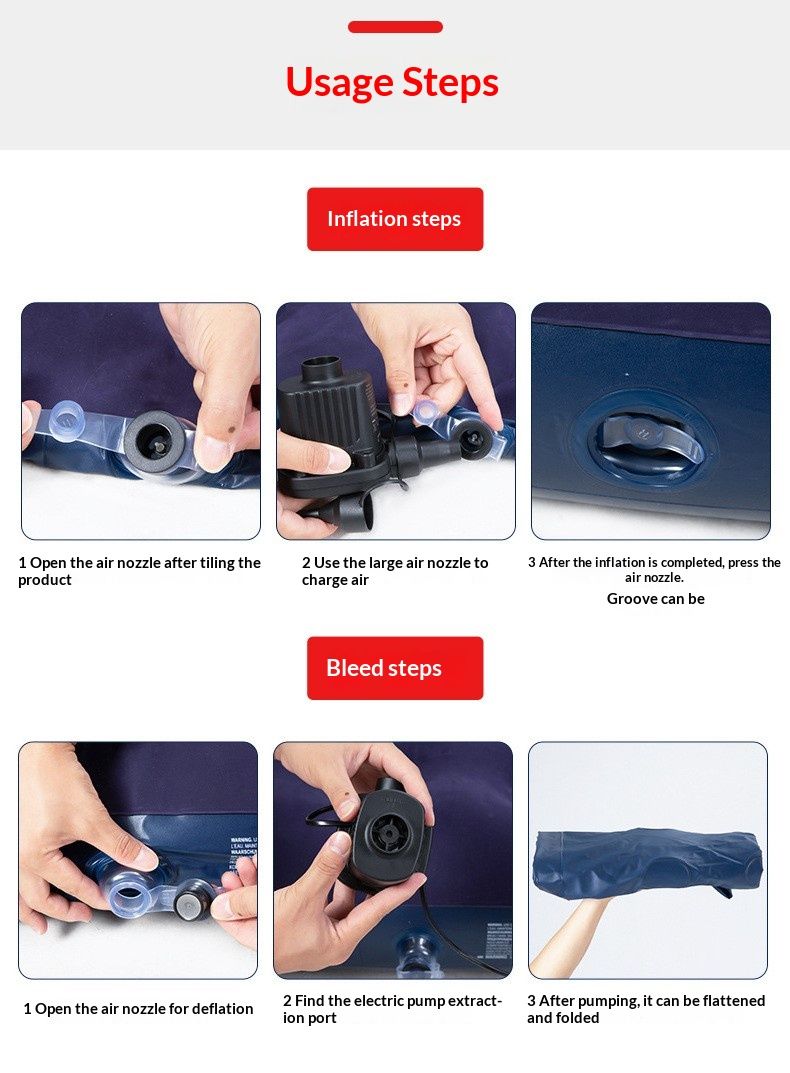 Usage Steps

Inflation steps

1 Open the air nozzle after tiling the product

2 Use the large air nozzle to charge air

3 After the inflation is completed, press the air nozzle.
Groove can be

Bleed steps

1 Open the air nozzle for deflation

2 Find the electric pump extraction port

3 After pumping, it can be flattened and folded