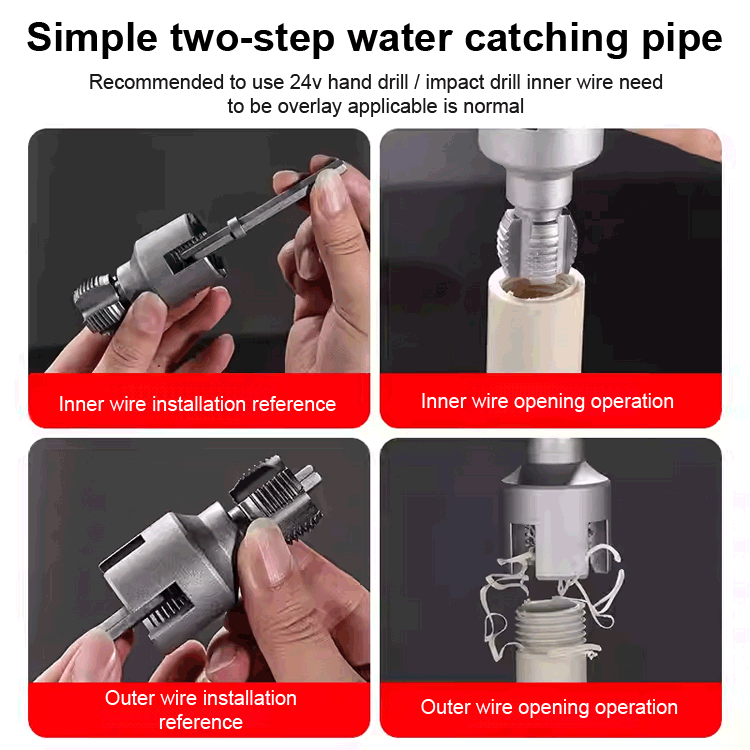 Simple two-step water catching pipe

Recommended to use 24v hand drill / impact drill inner wire need to be overlay applicable is normal

Inner wire installation reference

Inner wire opening operation

Outer wire installation reference

Outer wire opening operation