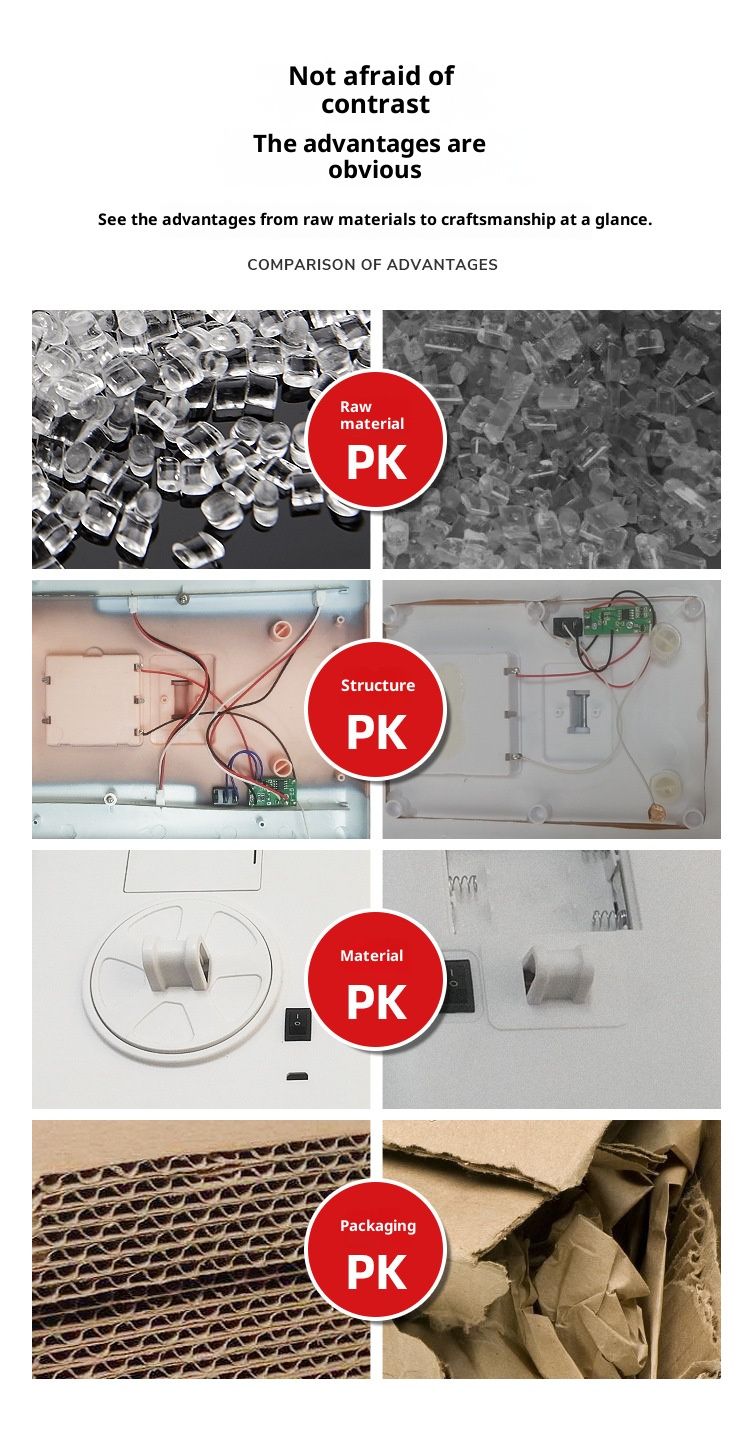 Not afraid of contrast

The advantages are obvious

See the advantages from raw materials to craftsmanship at a glance.

COMPARISON OF ADVANTAGES

Raw material
PK

Structure
PK

Material
PK

Packaging
PK