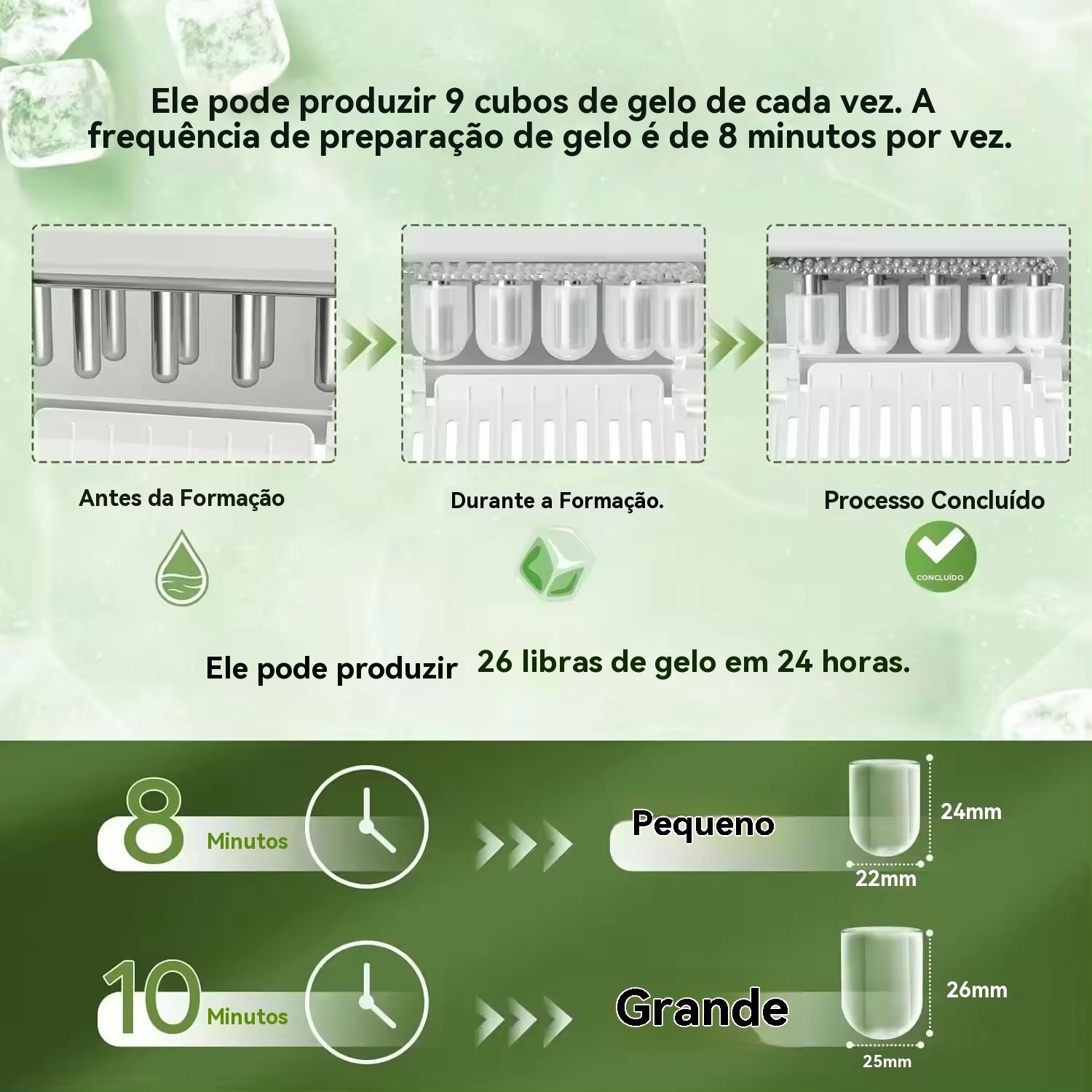 Ele pode produzir 9 cubos de gelo de cada vez. A frequência de preparação de gelo é de 8 minutos por vez.

Antes da Formação

Durante a Formação.

Processo Concluído

CONCLUÍDO

Ele pode produzir 26 libras de gelo em 24 horas.

8 Minutos

Pequeno

24mm

22mm

10 Minutos

Grande

26mm

25mm