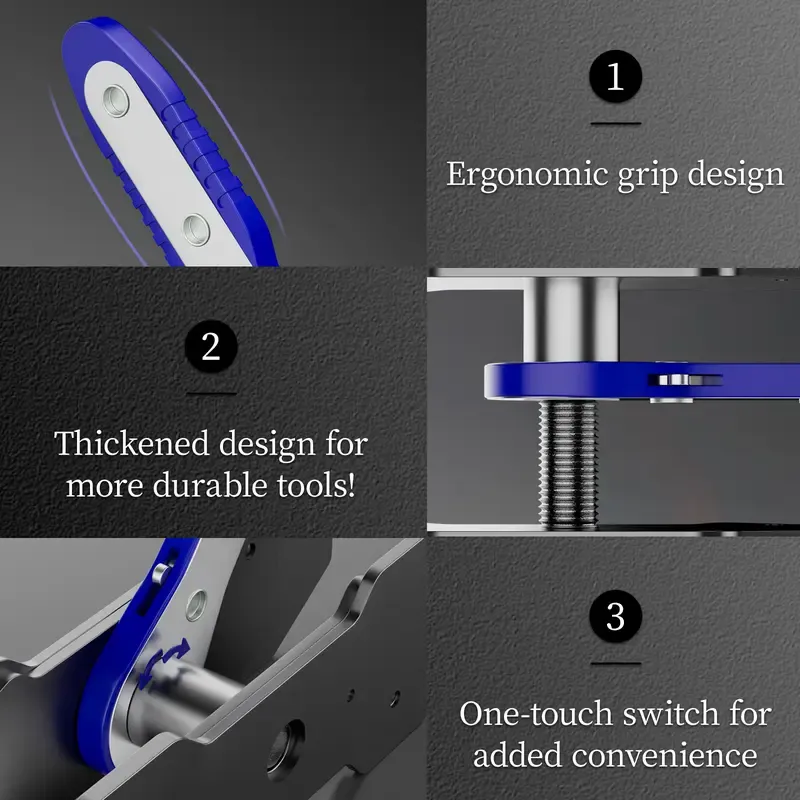 1

Ergonomic grip design

2

Thickened design for more durable tools!

3

One-touch switch for added convenience