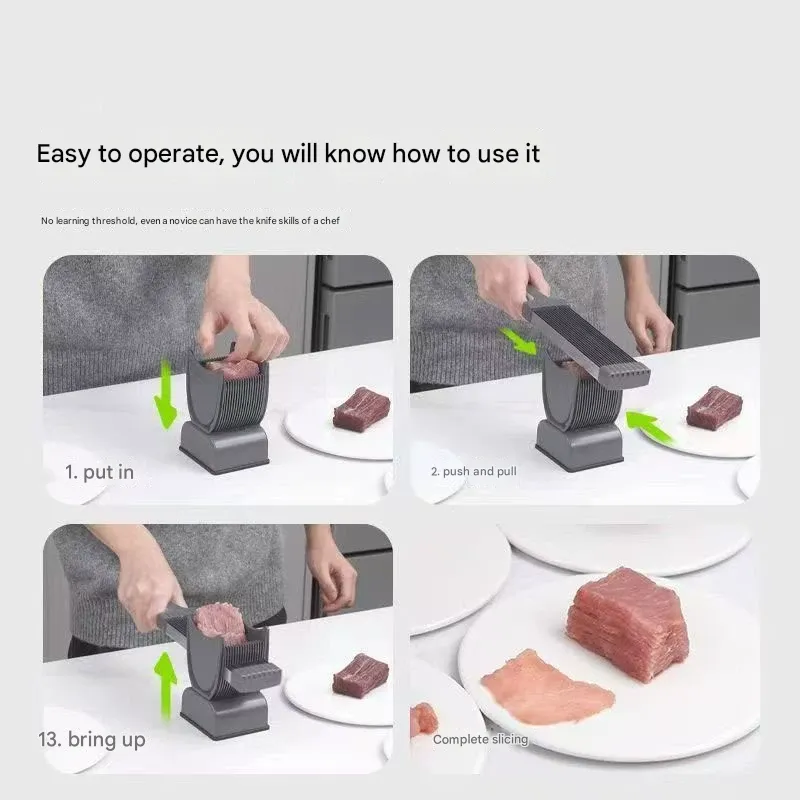 Easy to operate, you will know how to use it

No learning threshold, even a novice can have the knife skills of a chef

1. put in

2. push and pull

13. bring up

Complete slicing