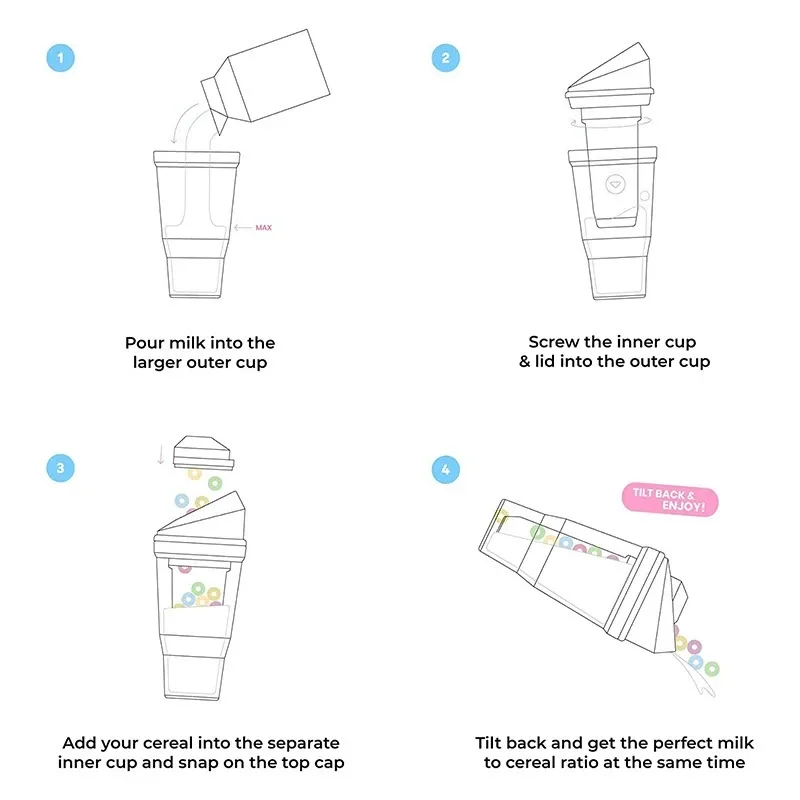 1

MAX

Pour milk into the larger outer cup

2

Screw the inner cup & lid into the outer cup

3

Add your cereal into the separate inner cup and snap on the top cap

4

TILT BACK & ENJOY!

Tilt back and get the perfect milk to cereal ratio at the same time