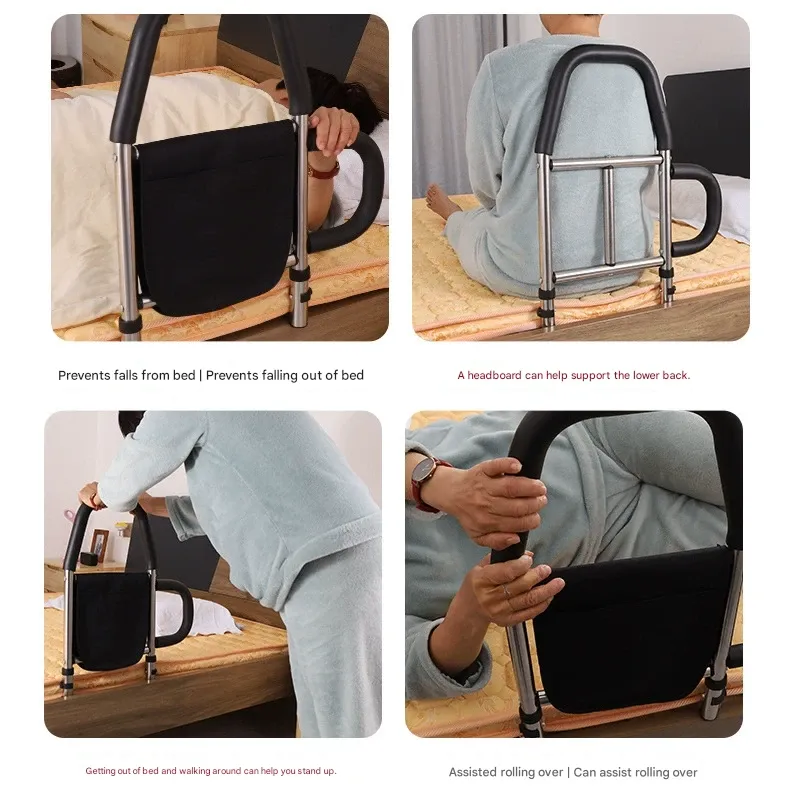 Prevents falls from bed | Prevents falling out of bed

A headboard can help support the lower back.

Getting out of bed and walking around can help you stand up.

Assisted rolling over | Can assist rolling over