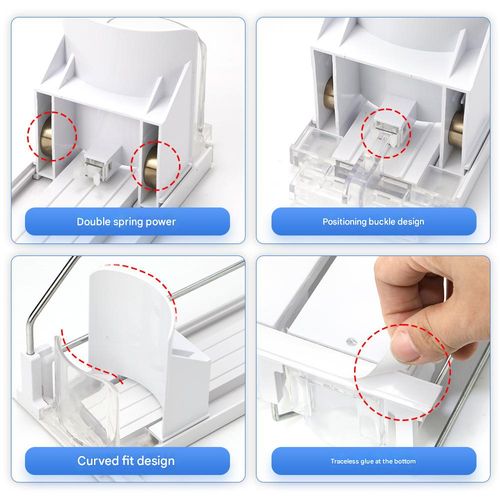 Double spring power

Positioning buckle design

Curved fit design

Traceless glue at the bottom