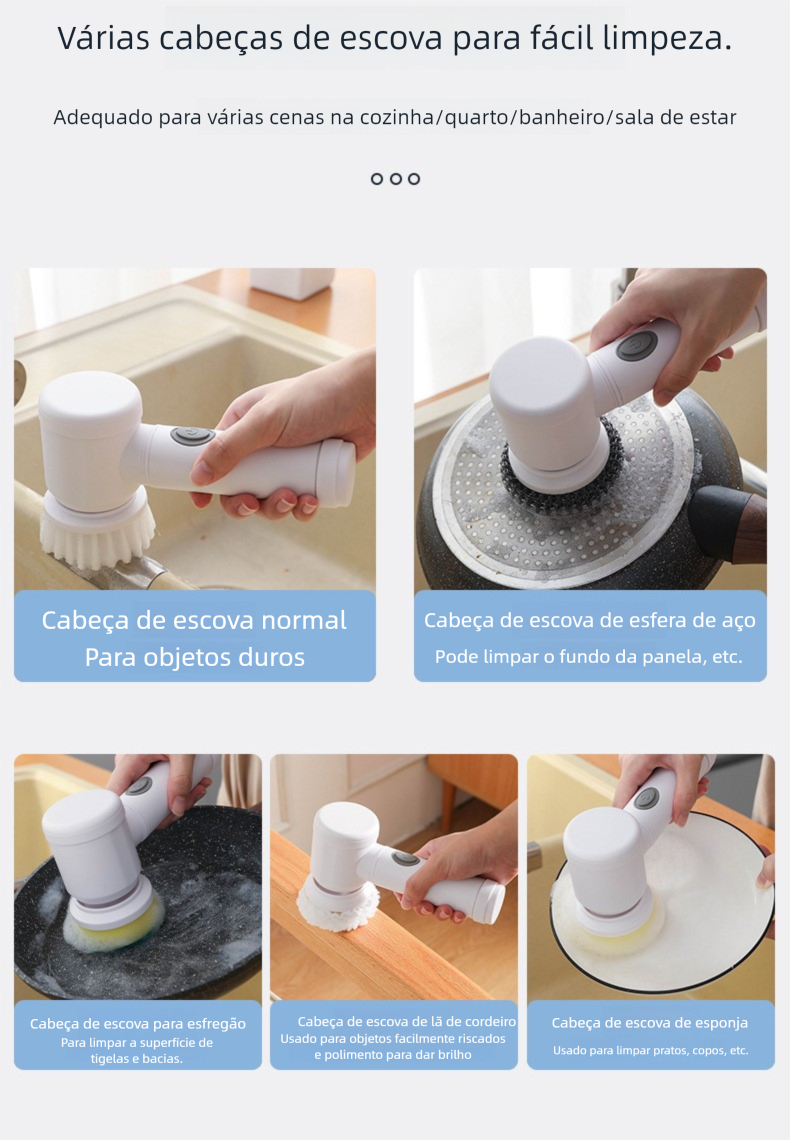 Várias cabeças de escova para fácil limpeza.

Adequado para várias cenas na cozinha/quarto/banheiro/sala de estar

Cabeça de escova normal
Para objetos duros

Cabeça de escova de esfera de aço
Pode limpar o fundo da panela, etc.

Cabeça de escova para esfregão
Para limpar a superfície de tigelas e bacias.

Cabeça de escova de lã de cordeiro
Usado para objetos facilmente riscados e polimento para dar brilho

Cabeça de escova de esponja
Usado para limpar pratos, copos, etc.