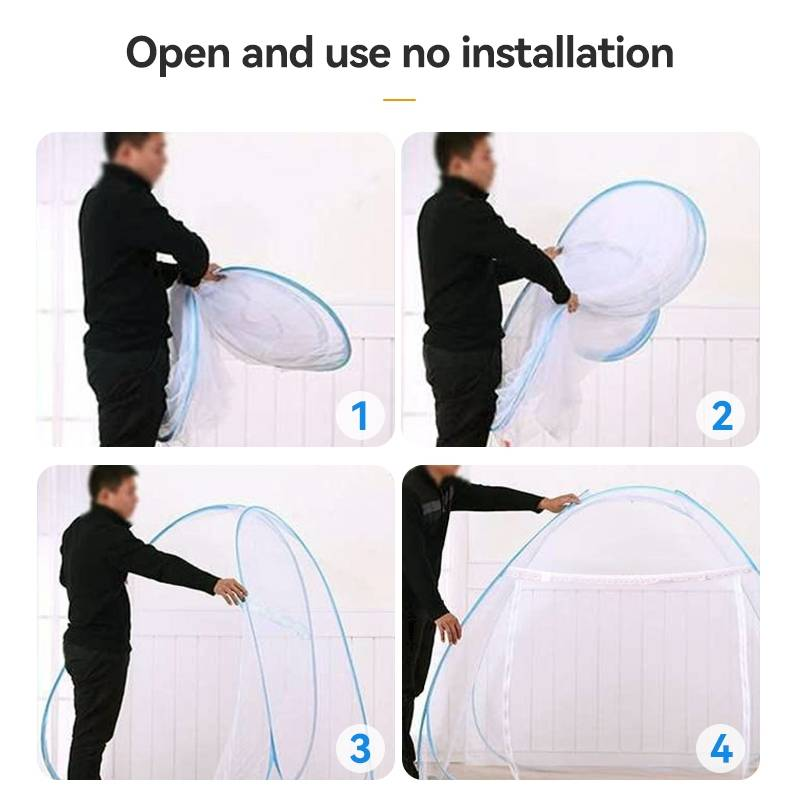 Open and use no installation

1

2

3

4