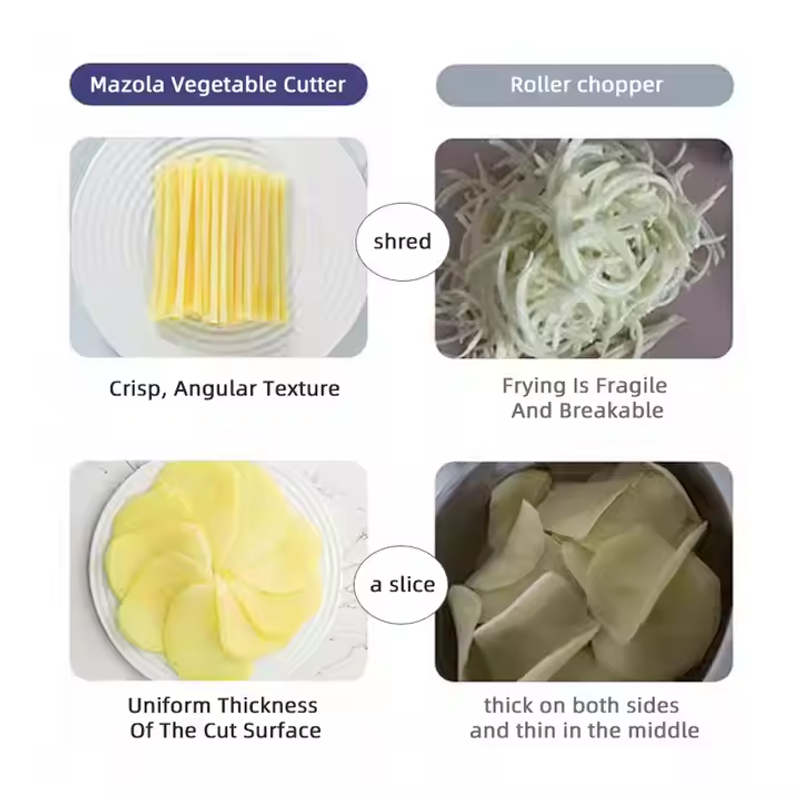 Mazola Vegetable Cutter

Roller chopper

shred

Crisp, Angular Texture

Frying Is Fragile And Breakable

a slice

Uniform Thickness Of The Cut Surface

thick on both sides and thin in the middle