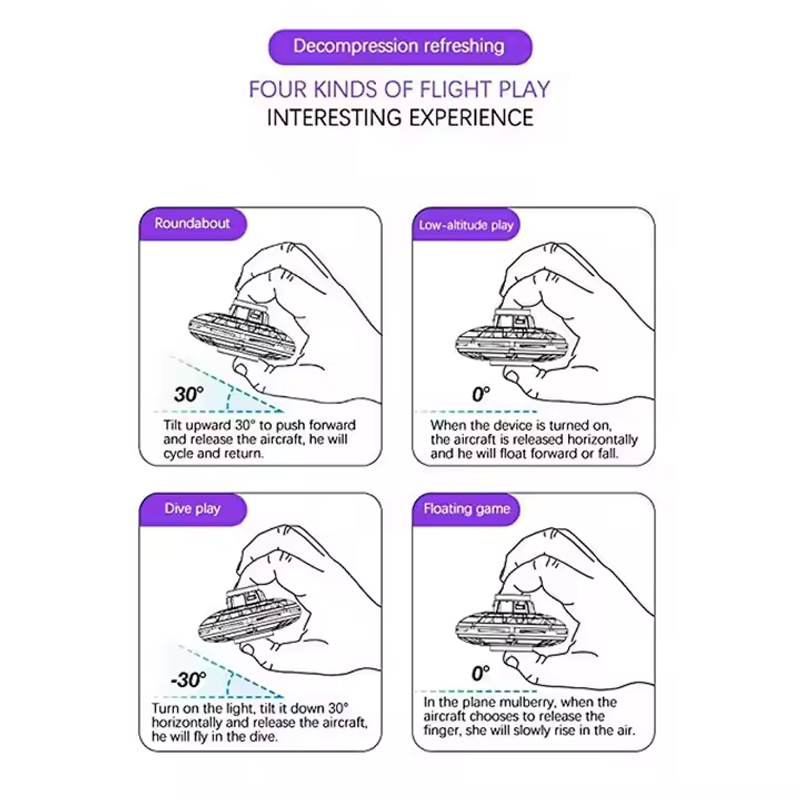 Decompression refreshing

FOUR KINDS OF FLIGHT PLAY
INTERESTING EXPERIENCE

Roundabout

30°

Tilt upward 30° to push forward and release the aircraft, he will cycle and return.

Low-altitude play

0°

When the device is turned on, the aircraft is released horizontally and he will float forward or fall.

Dive play

-30°

Turn on the light, tilt it down 30° horizontally and release the aircraft, he will fly in the dive.

Floating game

0°

In the plane mulberry, when the aircraft chooses to release the finger, she will slowly rise in the air.