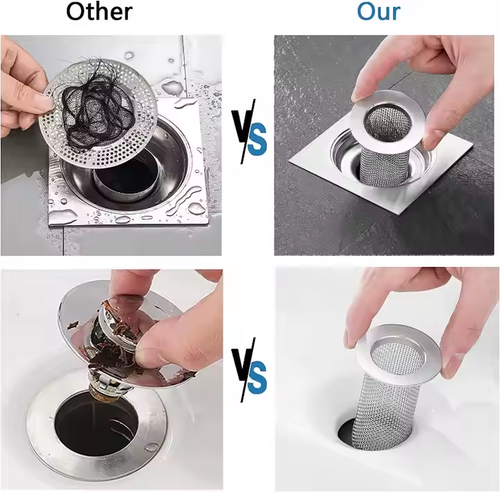 Other

Our

VS

VS