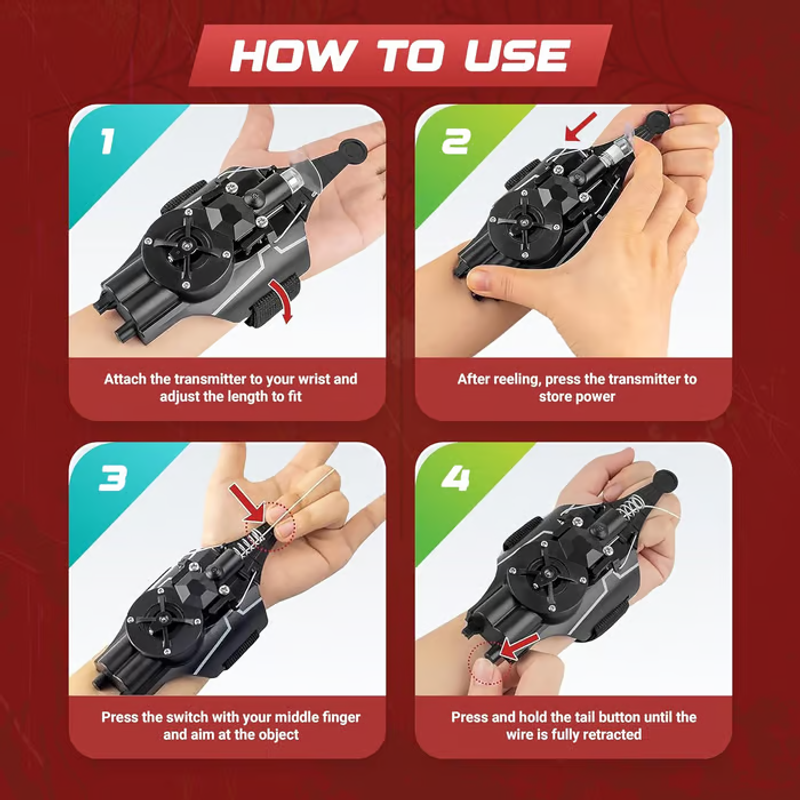 HOW TO USE

1

Attach the transmitter to your wrist and adjust the length to fit

2

After reeling, press the transmitter to store power

3

Press the switch with your middle finger and aim at the object

4

Press and hold the tail button until the wire is fully retracted