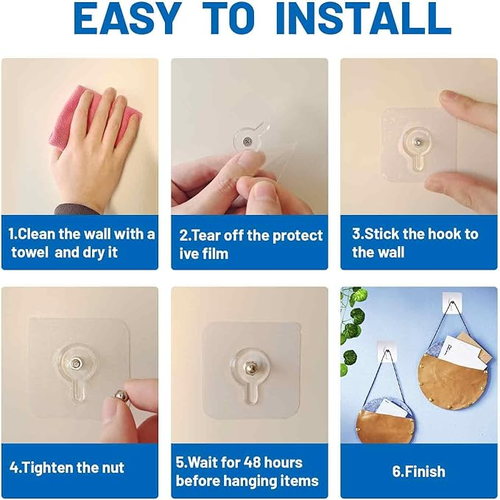 EASY TO INSTALL

1.Clean the wall with a towel and dry it

2.Tear off the protect ive film

3.Stick the hook to the wall

4.Tighten the nut

5.Wait for 48 hours before hanging items

6.Finish