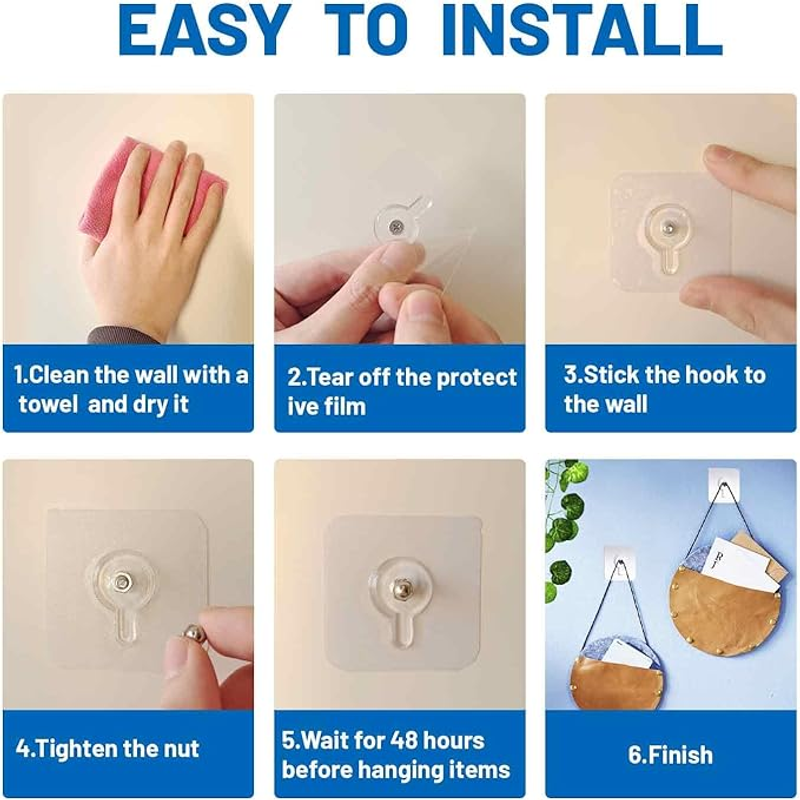 EASY TO INSTALL

1.Clean the wall with a towel and dry it

2.Tear off the protect ive film

3.Stick the hook to the wall

4.Tighten the nut

5.Wait for 48 hours before hanging items

6.Finish