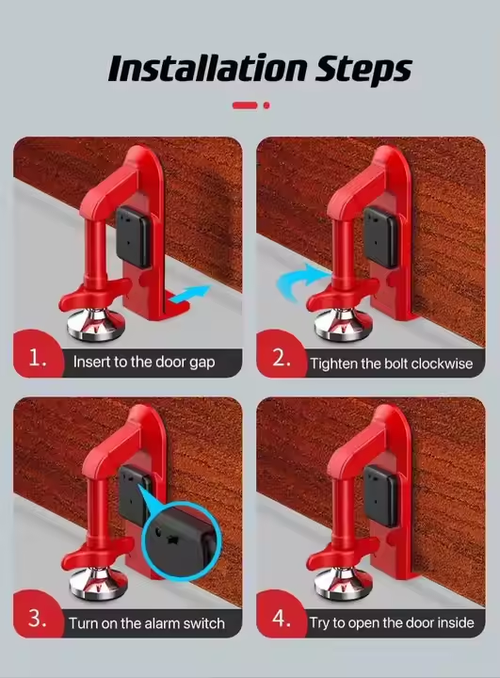 Installation Steps

1. Insert to the door gap

2. Tighten the bolt clockwise

3. Turn on the alarm switch

4. Try to open the door inside