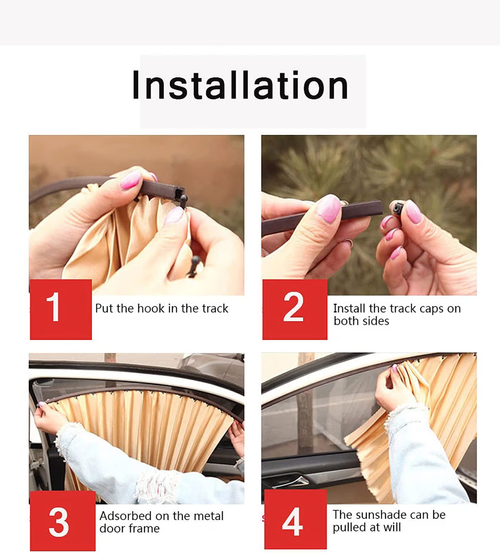 Installation

1 Put the hook in the track

2 Install the track caps on both sides

3 Adsorbed on the metal door frame

4 The sunshade can be pulled at will