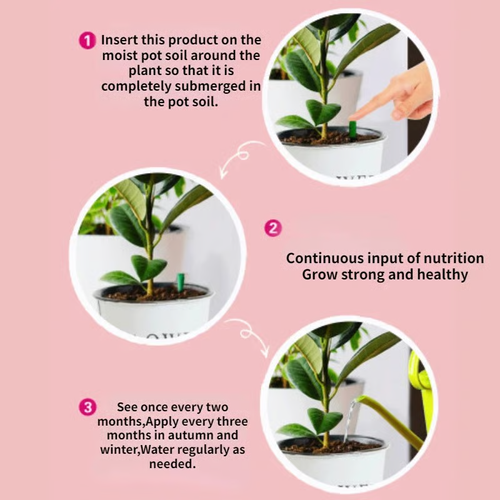 1 Insert this product on the moist pot soil around the plant so that it is completely submerged in the pot soil.

2

Continuous input of nutrition
Grow strong and healthy

3 See once every two months,Apply every three months in autumn and winter,Water regularly as needed.