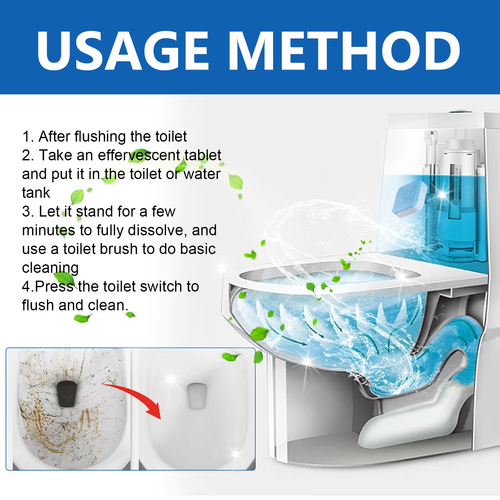 USAGE METHOD

1. After flushing the toilet
2. Take an effervescent tablet and put it in the toilet or water tank
3. Let it stand for a few minutes to fully dissolve, and use a toilet brush to do basic cleaning
4.Press the toilet switch to flush and clean.