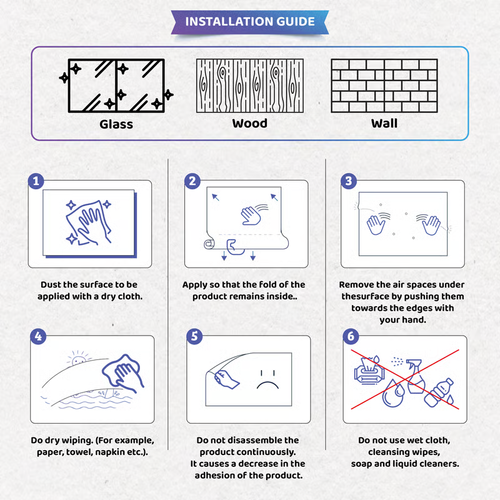 INSTALLATION GUIDE

Glass

Wood

Wall

1

Dust the surface to be applied with a dry cloth.

2

Apply so that the fold of the product remains inside..

3

Remove the air spaces under thesurface by pushing them towards the edges with your hand.

4

Do dry wiping. (For example, paper, towel, napkin etc.).

5

Do not disassemble the product continuously. It causes a decrease in the adhesion of the product.

6

Do not use wet cloth, cleansing wipes, soap and liquid cleaners.