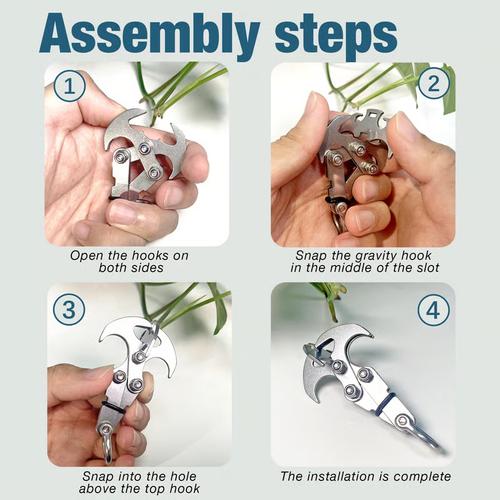 Assembly steps

1

Open the hooks on both sides

2

Snap the gravity hook in the middle of the slot

3

Snap into the hole above the top hook

4

The installation is complete