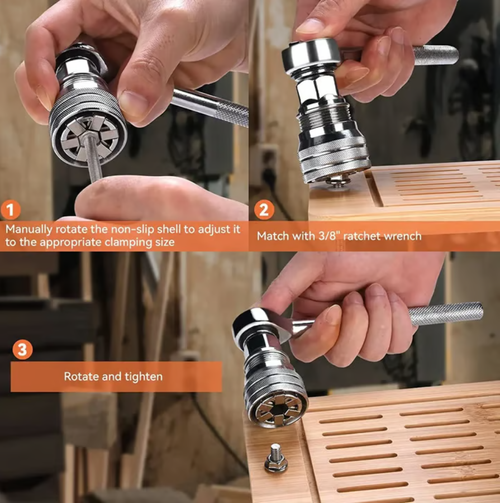 1

Manually rotate the non-slip shell to adjust it to the appropriate clamping size

2

Match with 3/8" ratchet wrench

3

Rotate and tighten