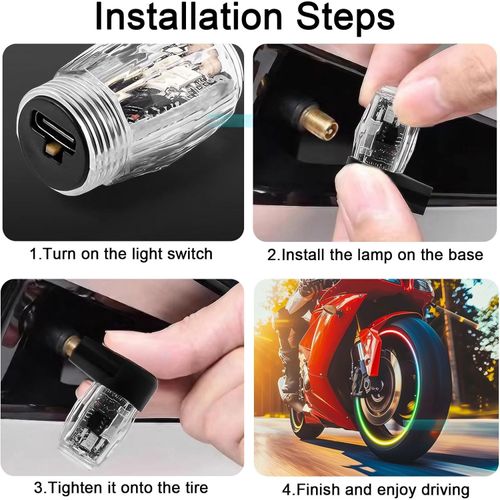 Installation Steps

1.Turn on the light switch

2.Install the lamp on the base

3.Tighten it onto the tire

4.Finish and enjoy driving