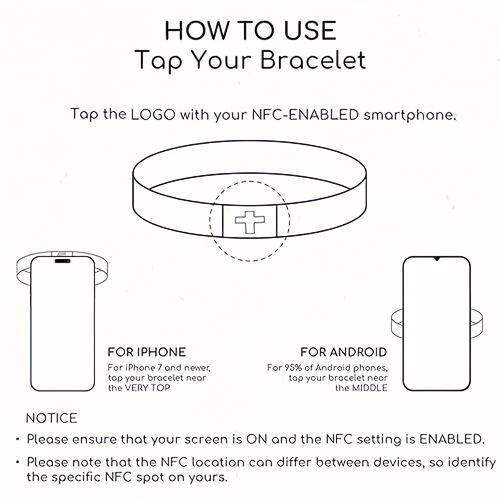 HOW TO USE
Tap Your Bracelet

Tap the LOGO with your NFC-ENABLED smartphone.

FOR IPHONE
For iPhone 7 and newer, tap your bracelet near the VERY TOP

FOR ANDROID
For 95% of Android phones, tap your bracelet near the MIDDLE

NOTICE
• Please ensure that your screen is ON and the NFC setting is ENABLED.
• Please note that the NFC location can differ between devices, so identify the specific NFC spot on yours.