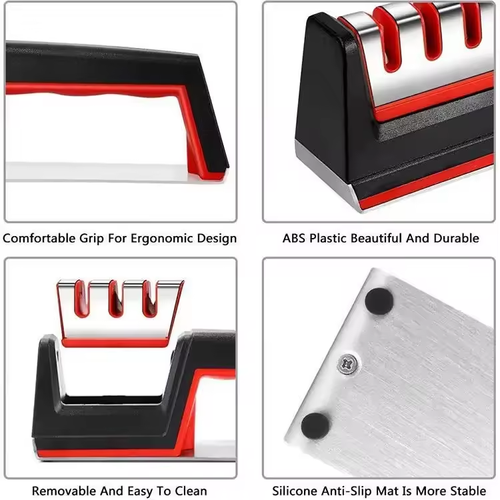 Comfortable Grip For Ergonomic Design

ABS Plastic Beautiful And Durable

Removable And Easy To Clean

Silicone Anti-Slip Mat Is More Stable