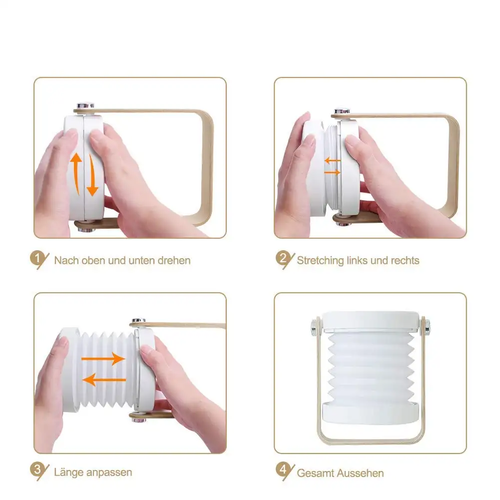 1 Nach oben und unten drehen

2 Stretching links und rechts

3 Länge anpassen

4 Gesamt Aussehen