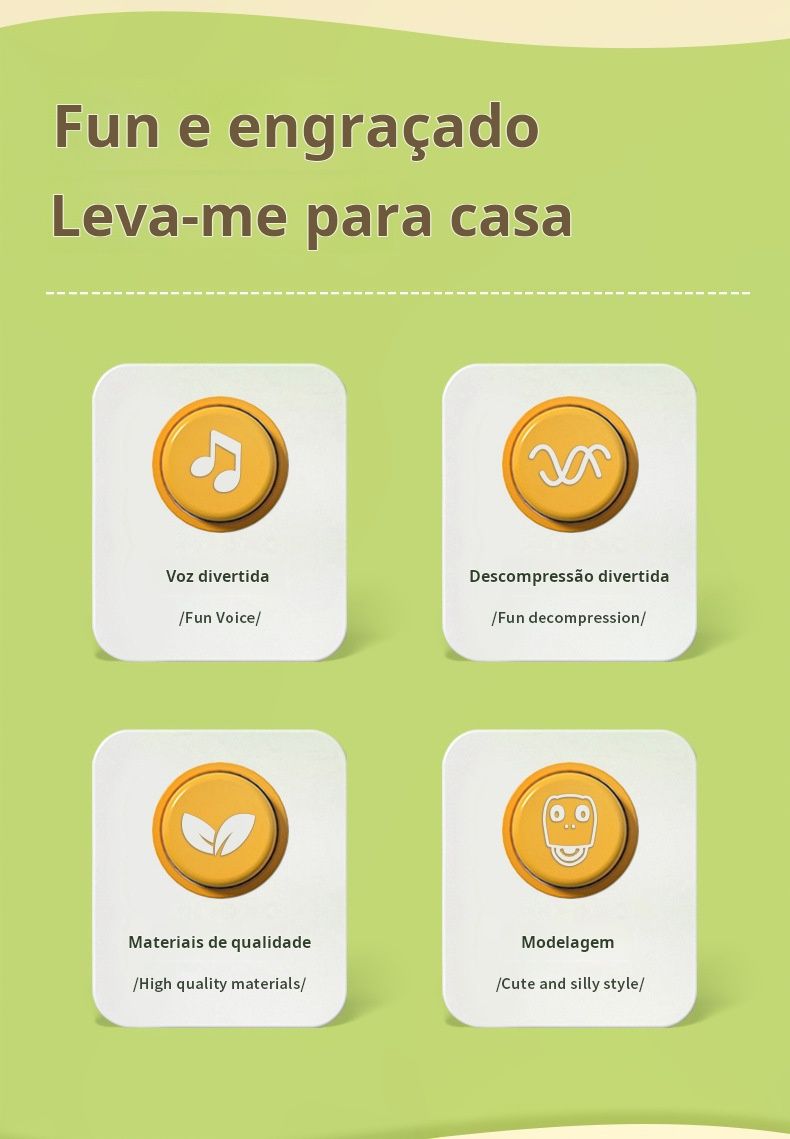 Fun e engraçado

Leva-me para casa

Voz divertida

/Fun Voice/

Descompressão divertida

/Fun decompression/

Materiais de qualidade

/High quality materials/

Modelagem

/Cute and silly style/