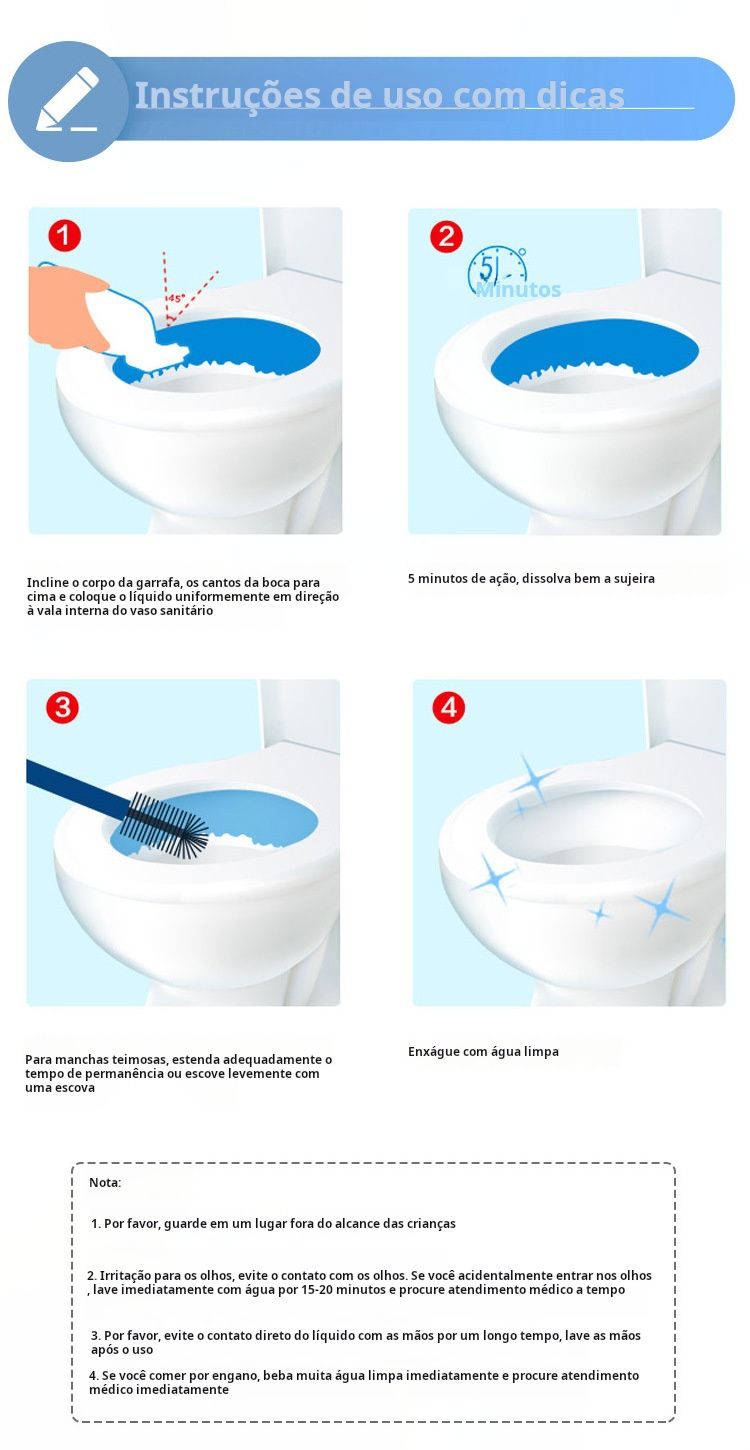 Instruções de uso com dicas

1

45°

Incline o corpo da garrafa, os cantos da boca para cima e coloque o líquido uniformemente em direção à vala interna do vaso sanitário

2

5

Minutos

5 minutos de ação, dissolva bem a sujeira

3

Para manchas teimosas, estenda adequadamente o tempo de permanência ou escove levemente com uma escova

4

Enxágue com água limpa

Nota:

1. Por favor, guarde em um lugar fora do alcance das crianças

2. Irritação para os olhos, evite o contato com os olhos. Se você acidentalmente entrar nos olhos , lave imediatamente com água por 15-20 minutos e procure atendimento médico a tempo

3. Por favor, evite o contato direto do líquido com as mãos por um longo tempo, lave as mãos após o uso

4. Se você comer por engano, beba muita água limpa imediatamente e procure atendimento médico imediatamente