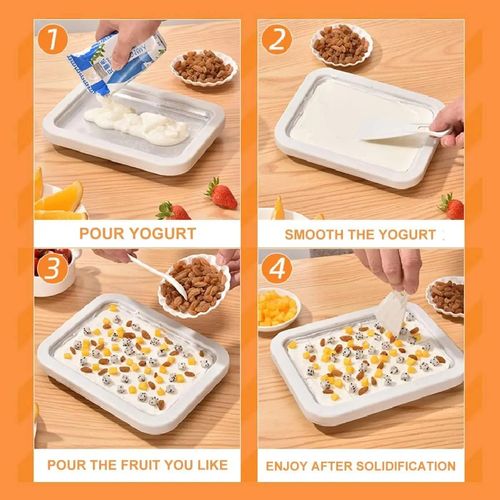 1

POUR YOGURT

2

SMOOTH THE YOGURT

3

POUR THE FRUIT YOU LIKE

4

ENJOY AFTER SOLIDIFICATION