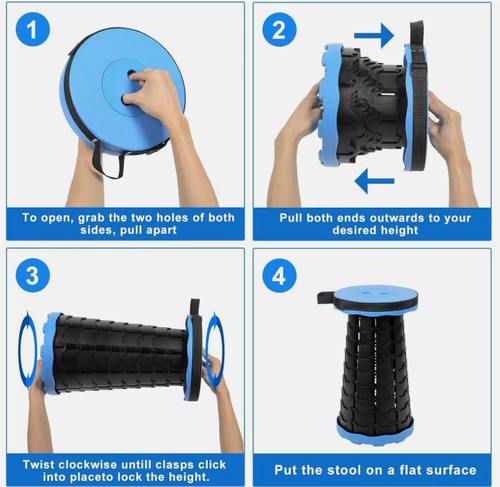 1

To open, grab the two holes of both sides, pull apart

2

Pull both ends outwards to your desired height

3

Twist clockwise untill clasps click into placeto lock the height.

4

Put the stool on a flat surface