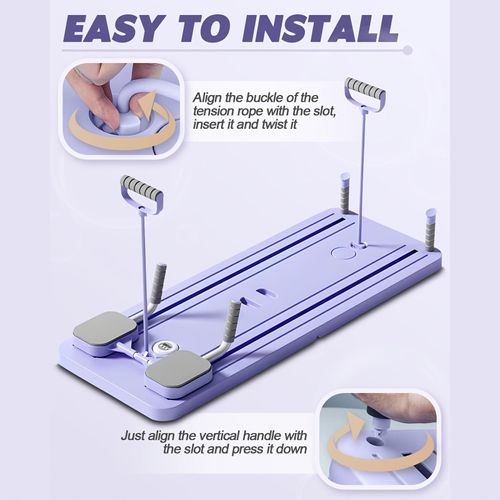 EASY TO INSTALL

Align the buckle of the tension rope with the slot, insert it and twist it

Just align the vertical handle with the slot and press it down