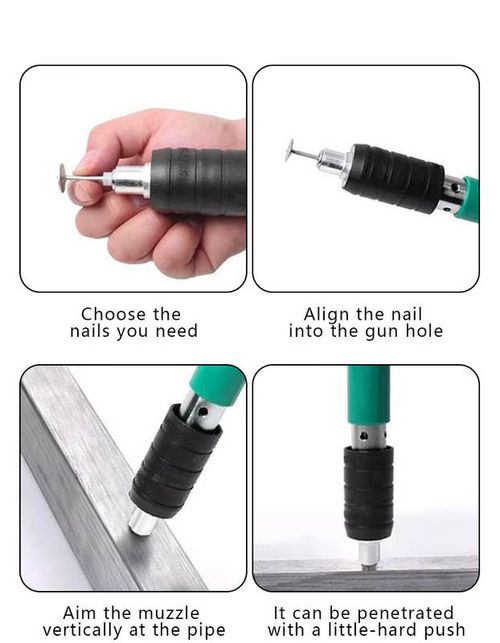 Choose the nails you need

Align the nail into the gun hole

Aim the muzzle vertically at the pipe

It can be penetrated with a little-hard push