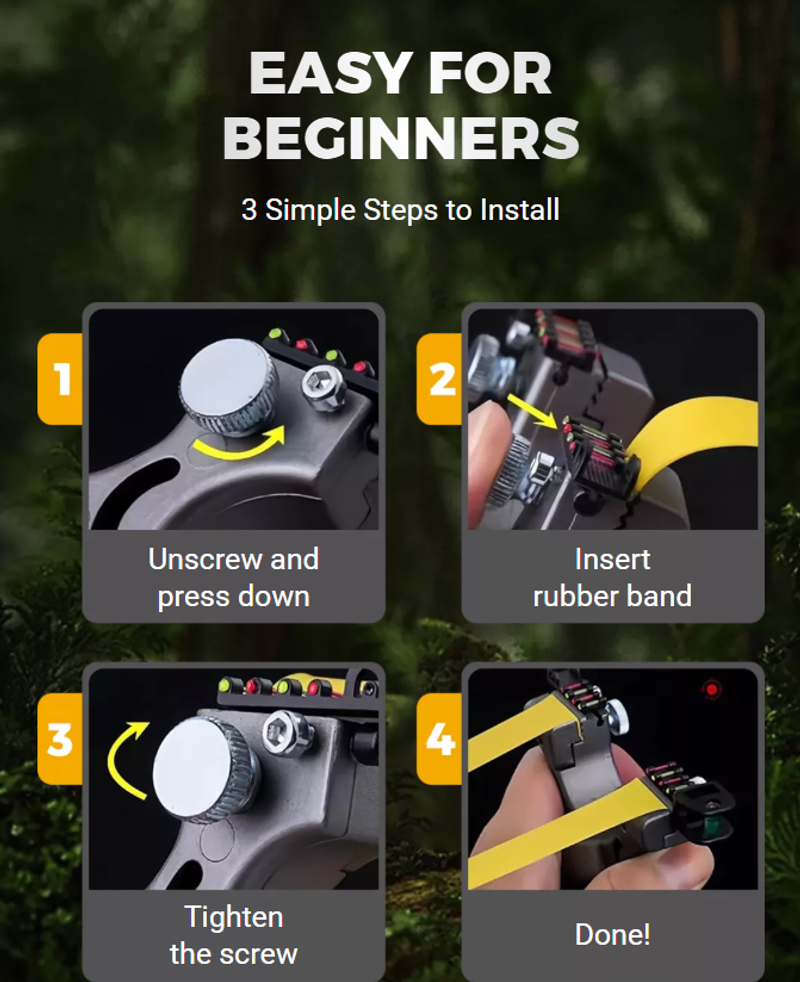 EASY FOR BEGINNERS

3 Simple Steps to Install

1

Unscrew and press down

2

Insert rubber band

3

Tighten the screw

4

Done!