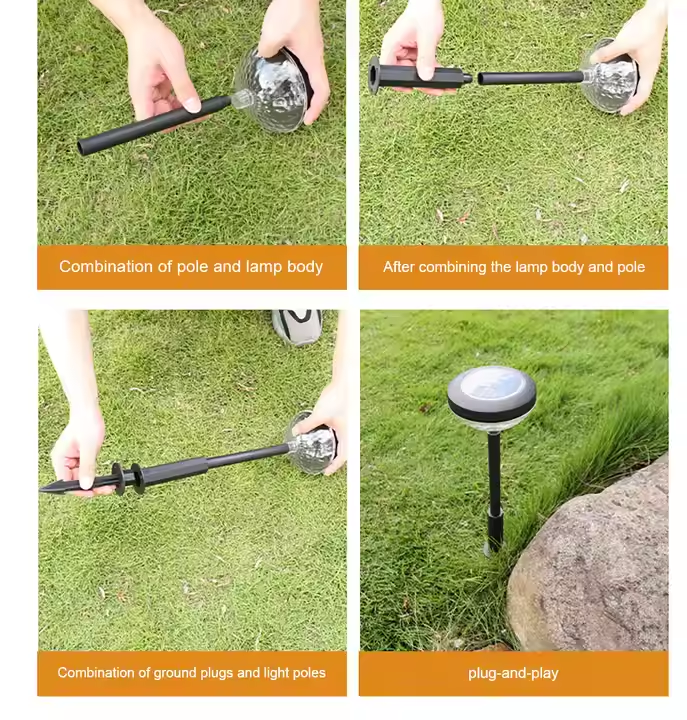 Combination of pole and lamp body

After combining the lamp body and pole

Combination of ground plugs and light poles

plug-and-play